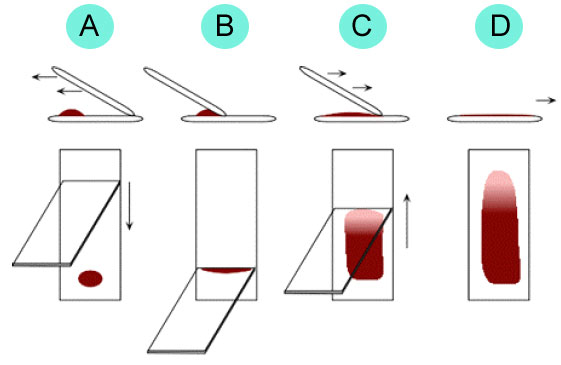 A B C D